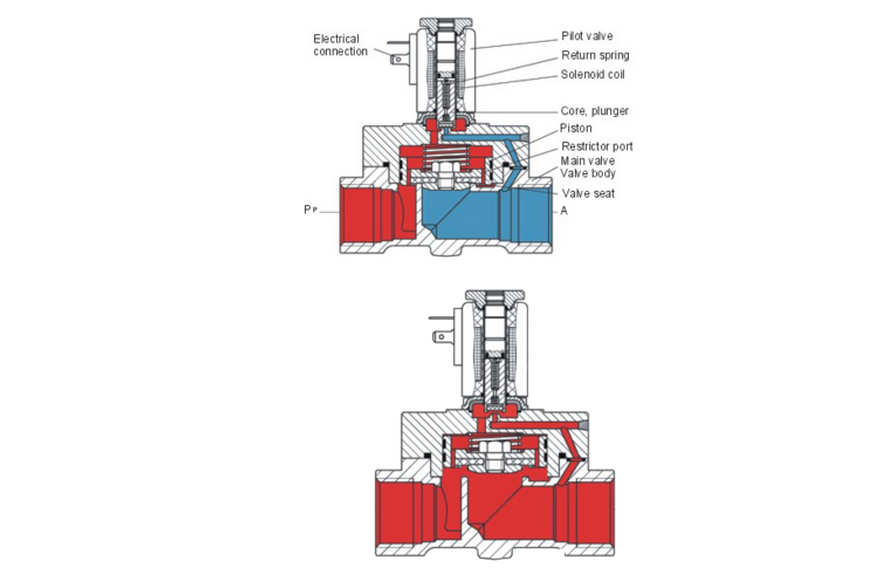 Electrical connection

Pilot valve
Return spring
Solenoid coil
Core, plunger
Piston
Restrictor port
Main valve
Valve body
Valve seat

P
A