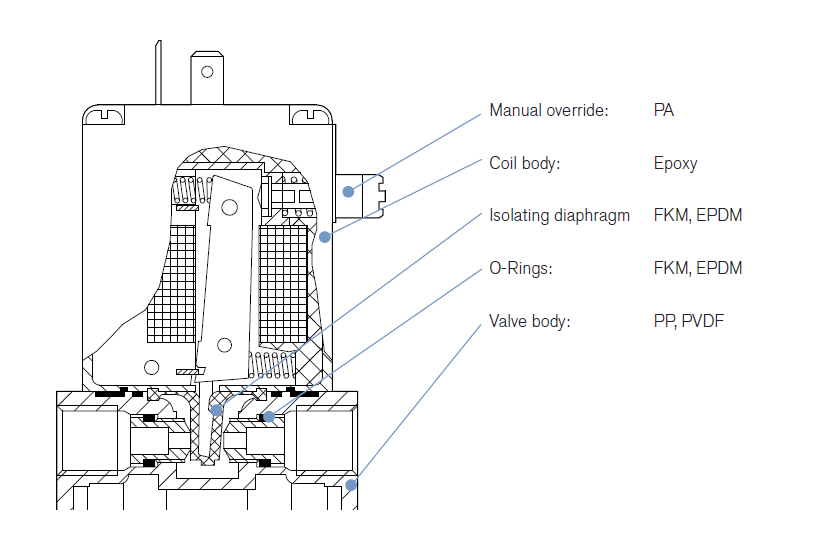 Manual override: PA

Coil body: Epoxy

Isolating diaphragm FKM, EPDM

O-Rings: FKM, EPDM

Valve body: PP, PVDF