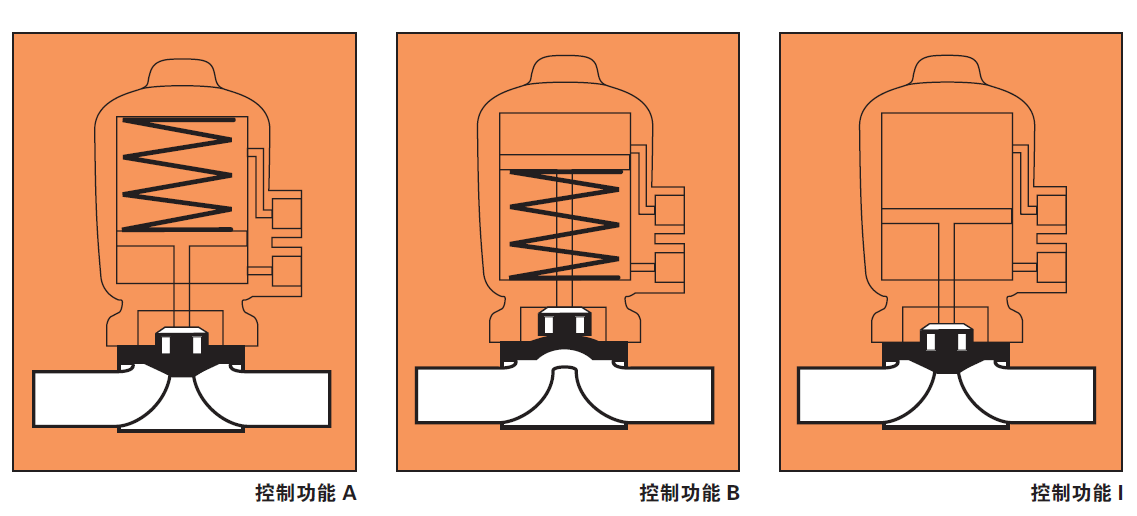 控制功能 A

控制功能 B

控制功能 I