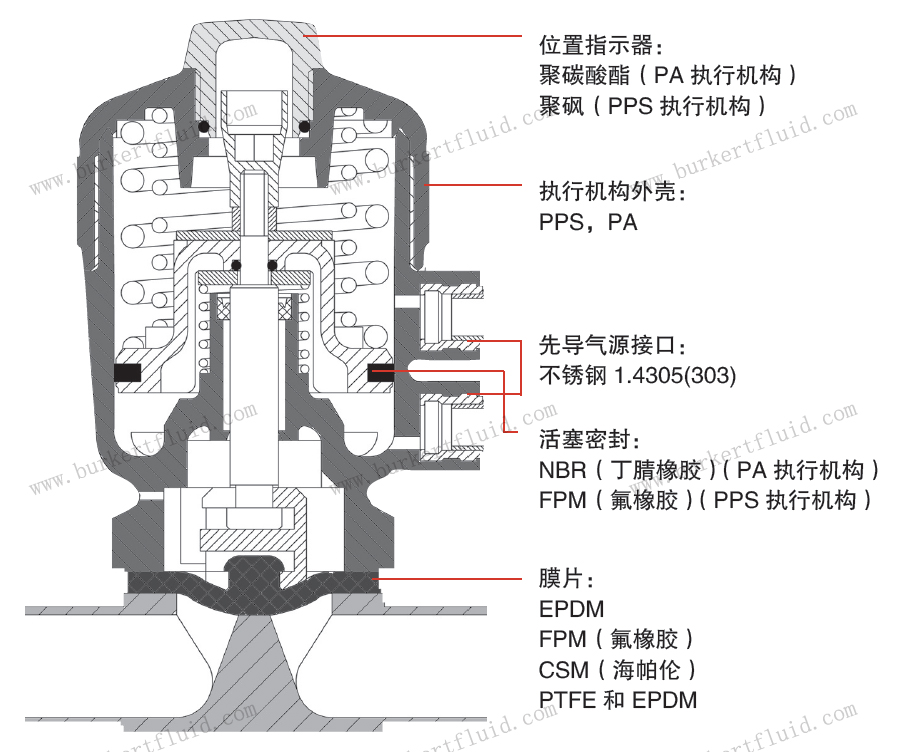 位置指示器：
聚碳酸酯（PA 执行机构）
聚砜（PPS 执行机构）

执行机构外壳：
PPS，PA

先导气源接口：
不锈钢 1.4305(303)

活塞密封：
NBR（丁腈橡胶）（PA 执行机构）
FPM（氟橡胶）（PPS 执行机构）

膜片：
EPDM
FPM（氟橡胶）
CSM（海帕伦）
PTFE 和 EPDM

www.burkertfluid.com
www.burkertfluid.com
www.burkertfluid.com
www.burkertfluid.com
www.burkertfluid.com
www.burkertfluid.com
www.burkertfluid.com
www.burkertfluid.com
www.burkertfluid.com