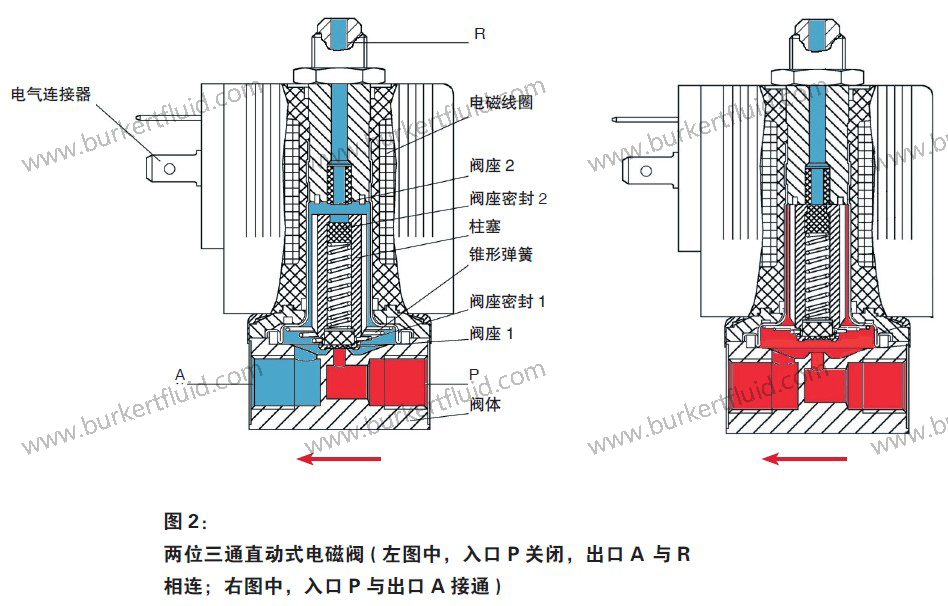 R
电气连接器
电磁线圈
阀座 2
阀座密封 2
柱塞
锥形弹簧
阀座密封 1
阀座 1
A
P
阀体
www.burkertfluid.com
www.burkertfluid.com
www.burkertfluid.com
www.burkertfluid.com
www.burkertfluid.com
www.burkertfluid.com
www.burkertfluid.com
www.burkertfluid.com

图 2:
两位三通直动式电磁阀（左图中，入口 P 关闭，出口 A 与 R 相连；右图中，入口 P 与出口 A 接通）