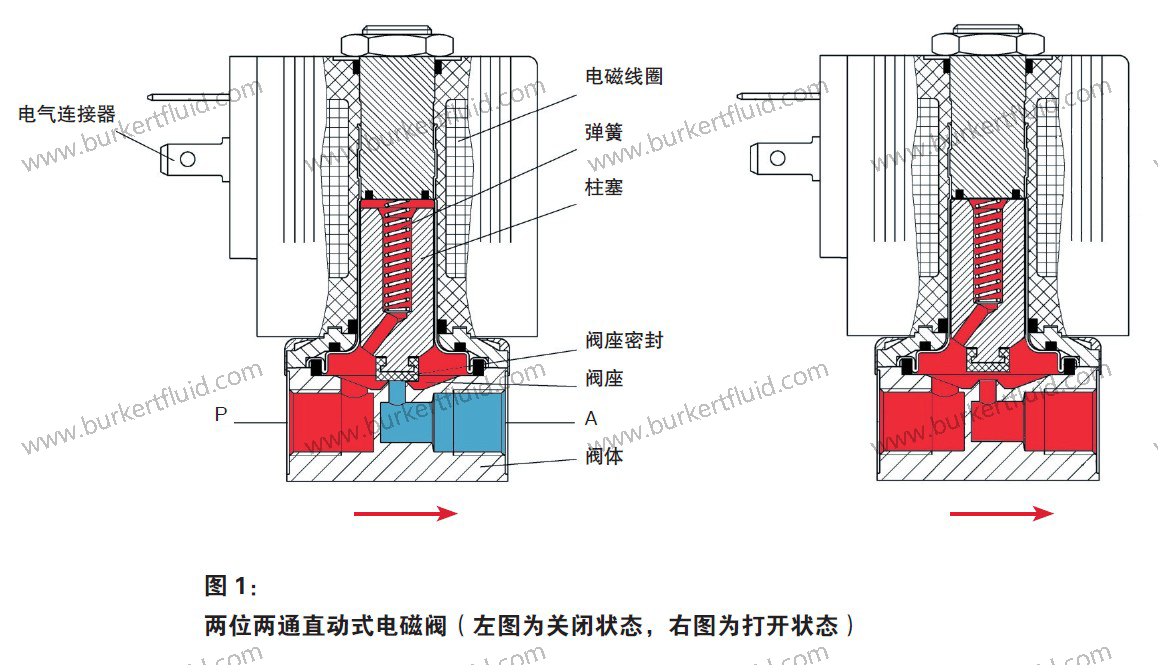 电气连接器

电磁线圈

弹簧

柱塞

阀座密封

阀座

P

A

阀体

www.burkertfluid.com

图 1:

两位两通直动式电磁阀（左图为关闭状态，右图为打开状态）