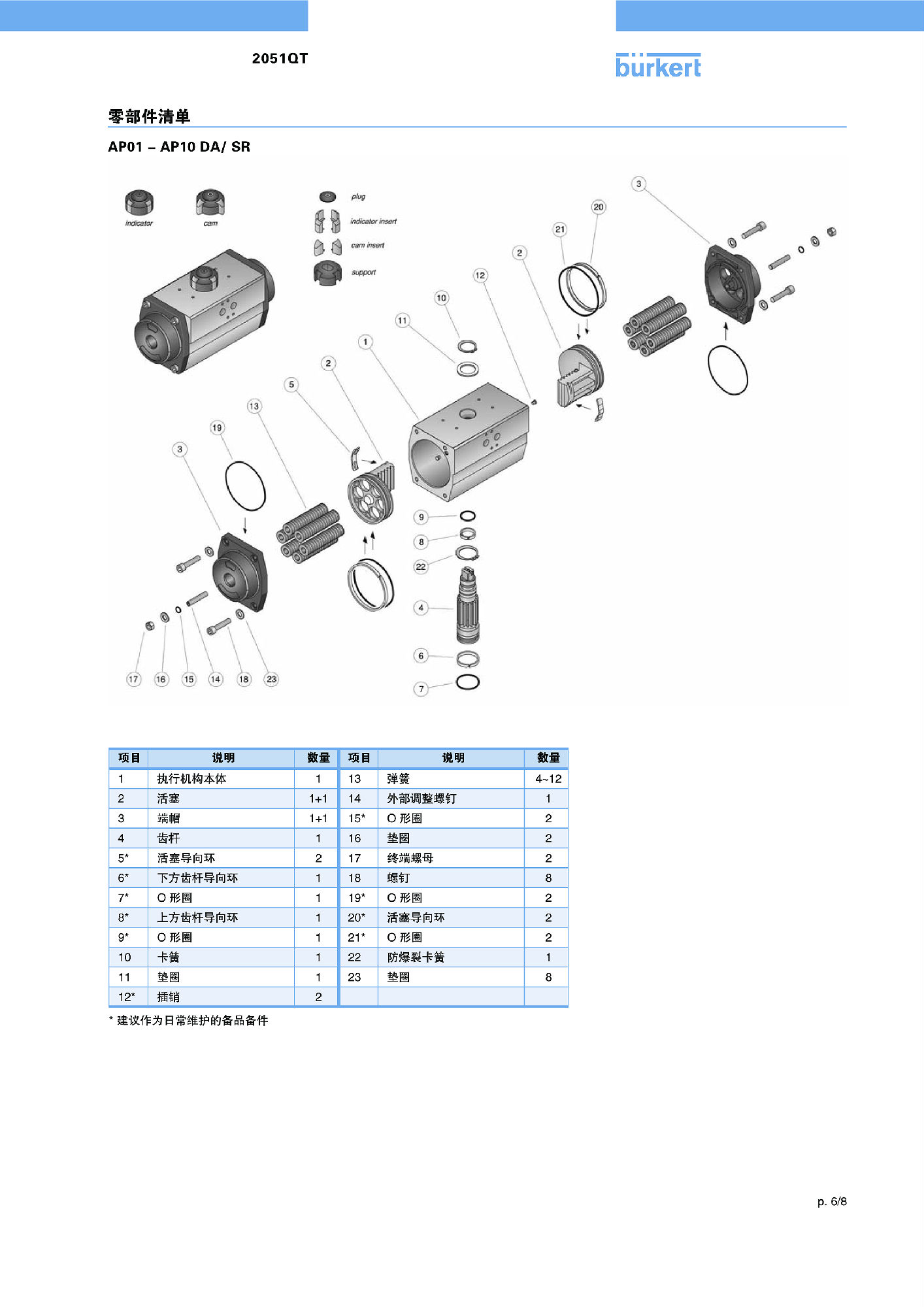 2051QT

bürkert

零部件清单

AP01 – AP10 DA/ SR

indicator
cam
plug
indicator insert
cam insert
support

3
20
21
2
12
10
11
1
2
5
13
19
3
9
8
22
4
6
7
17
16
15
14
18
23

| 项目 | 说明 | 数量 | 项目 | 说明 | 数量 |
|---|---|---|---|---|---|
| 1 | 执行机构本体 | 1 | 13 | 弹簧 | 4~12 |
| 2 | 活塞 | 1+1 | 14 | 外部调整螺钉 | 1 |
| 3 | 端帽 | 1+1 | 15* | O 形圈 | 2 |
| 4 | 齿杆 | 1 | 16 | 垫圈 | 2 |
| 5* | 活塞导向环 | 2 | 17 | 终端螺母 | 2 |
| 6* | 下方齿杆导向环 | 1 | 18 | 螺钉 | 8 |
| 7* | O 形圈 | 1 | 19* | O 形圈 | 2 |
| 8* | 上方齿杆导向环 | 1 | 20* | 活塞导向环 | 2 |
| 9* | O 形圈 | 1 | 21* | O 形圈 | 2 |
| 10 | 卡簧 | 1 | 22 | 防爆裂卡簧 | 1 |
| 11 | 垫圈 | 1 | 23 | 垫圈 | 8 |
| 12* | 插销 | 2 | | | |

* 建议作为日常维护的备品备件

p. 6/8